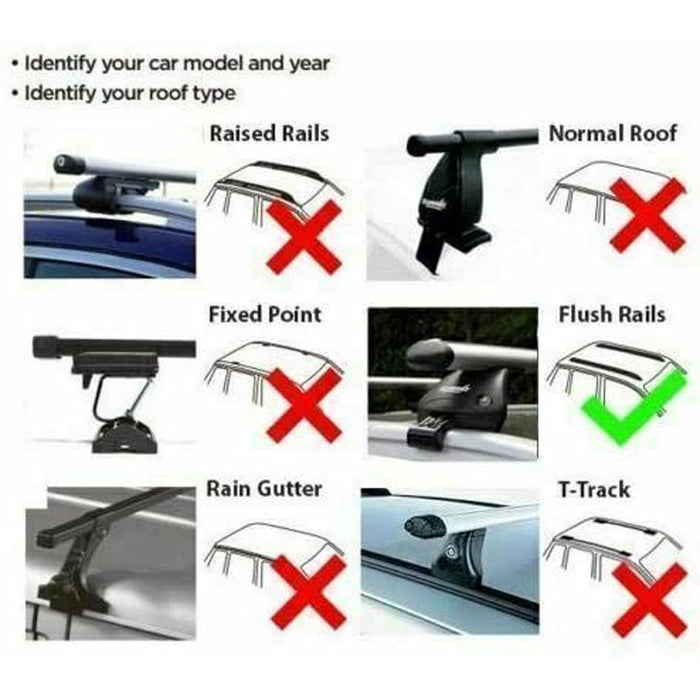 • Identify your car model and year
• Identify your roof type

Raised Rails

Normal Roof

Fixed Point

Flush Rails

Rain Gutter

T-Track